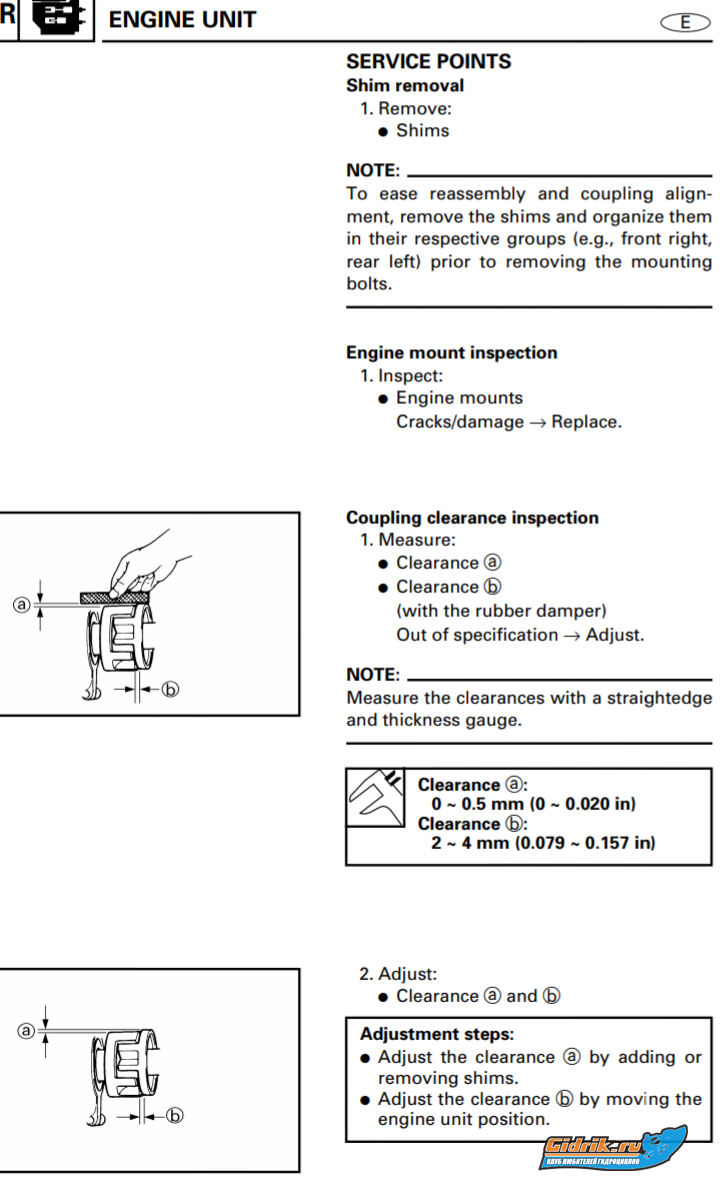 R ENGINE UNIT E

SERVICE POINTS
Shim removal
1. Remove:
● Shims

NOTE:
To ease reassembly and coupling alignment, remove the shims and organize them in their respective groups (e.g., front right, rear left) prior to removing the mounting bolts.

Engine mount inspection
1. Inspect:
● Engine mounts
Cracks/damage → Replace.

ⓐ
ⓑ

Coupling clearance inspection
1. Measure:
● Clearance ⓐ
● Clearance ⓑ
(with the rubber damper)
Out of specification → Adjust.

NOTE:
Measure the clearances with a straightedge and thickness gauge.

Clearance ⓐ:
0 ~ 0.5 mm (0 ~ 0.020 in)
Clearance ⓑ:
2 ~ 4 mm (0.079 ~ 0.157 in)

ⓐ
ⓑ

2. Adjust:
● Clearance ⓐ and ⓑ

Adjustment steps:
● Adjust the clearance ⓐ by adding or removing shims.
● Adjust the clearance ⓑ by moving the engine unit position.

Gidrik.ru
КЛУБ ЛЮБИТЕЛЕЙ ГИДРОЦИКЛОВ